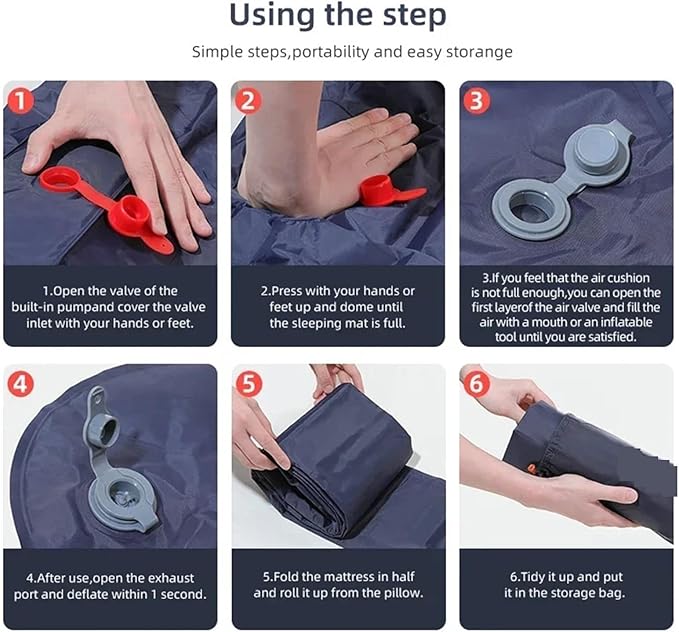 Using the step

Simple steps,portability and easy storange

1

1.Open the valve of the built-in pumpand cover the valve inlet with your hands or feet.

2

2.Press with your hands or feet up and dome until the sleeping mat is full.

3

3.If you feel that the air cushion is not full enough,you can open the first layerof the air valve and fill the air with a mouth or an inflatable tool until you are satisfied.

4

4.After use,open the exhaust port and deflate within 1 second.

5

5.Fold the mattress in half and roll it up from the pillow.

6

6.Tidy it up and put it in the storage bag.