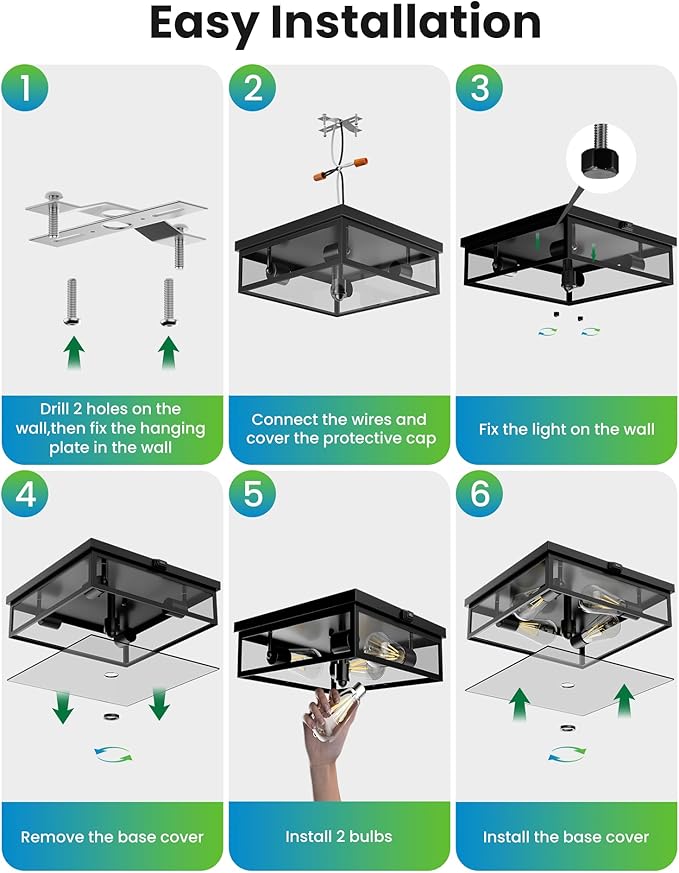 Easy Installation

1

Drill 2 holes on the wall,then fix the hanging plate in the wall

2

Connect the wires and cover the protective cap

3

Fix the light on the wall

4

Remove the base cover

5

Install 2 bulbs

6

Install the base cover