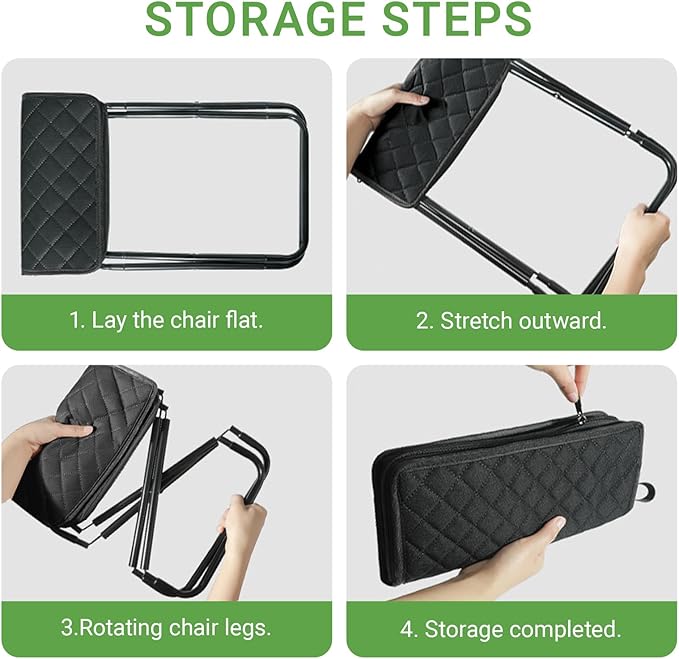 STORAGE STEPS

1. Lay the chair flat.

2. Stretch outward.

3.Rotating chair legs.

4. Storage completed.