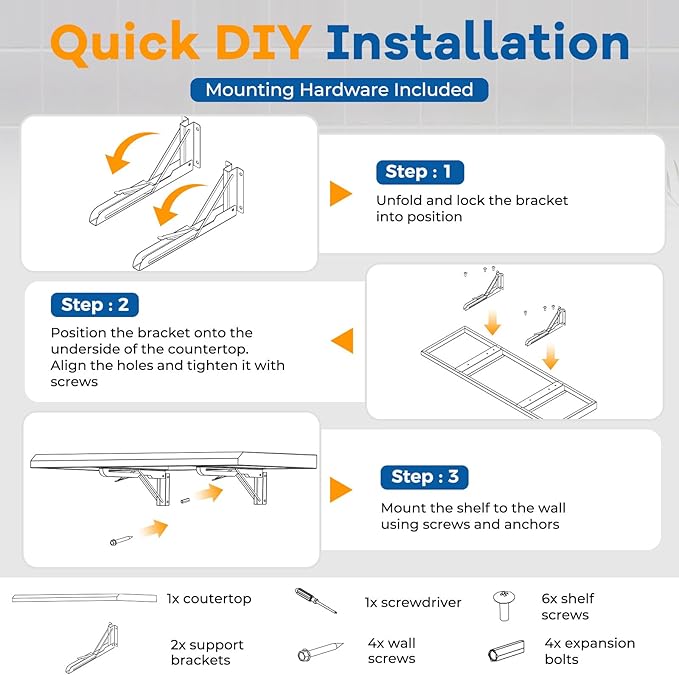 Quick DIY Installation

Mounting Hardware Included

Step : 1

Unfold and lock the bracket into position

Step : 2

Position the bracket onto the underside of the countertop. Align the holes and tighten it with screws

Step : 3

Mount the shelf to the wall using screws and anchors

1x coutertop

1x screwdriver

6x shelf screws

2x support brackets

4x wall screws

4x expansion bolts