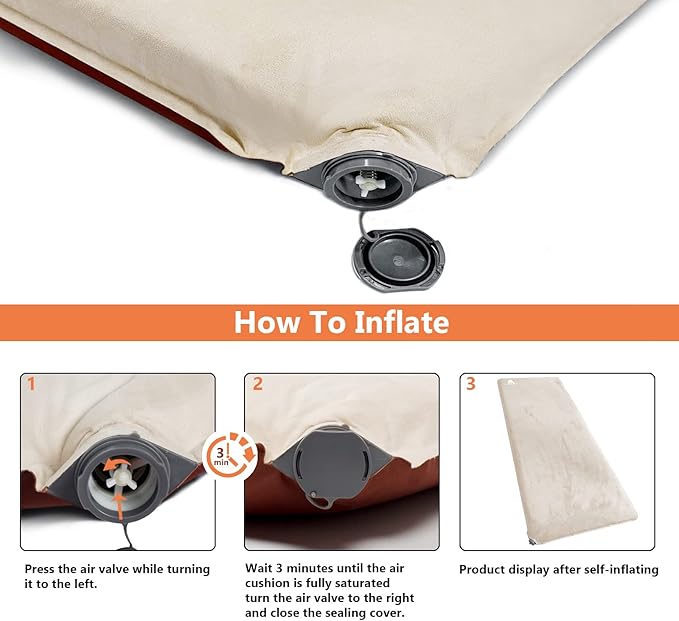 How To Inflate

1

3 min

2

3

Press the air valve while turning it to the left.

Wait 3 minutes until the air cushion is fully saturated turn the air valve to the right and close the sealing cover.

Product display after self-inflating