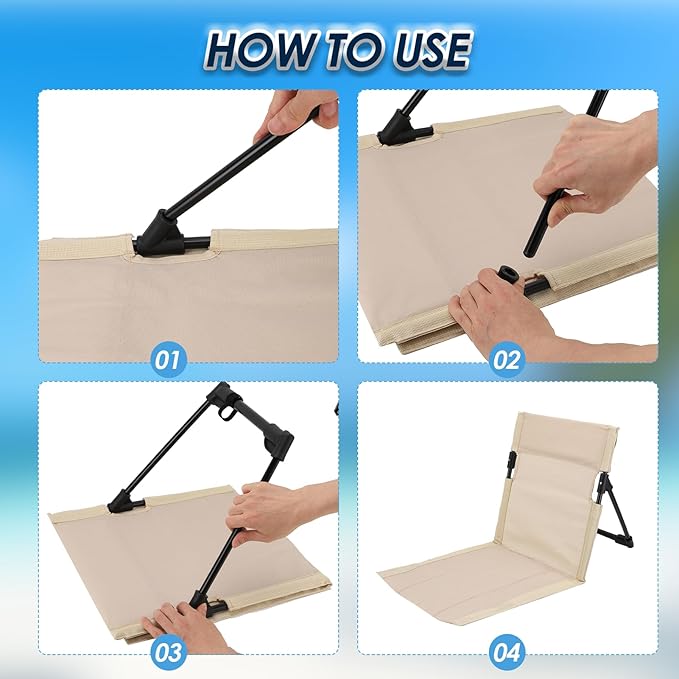 HOW TO USE

01

02

03

04