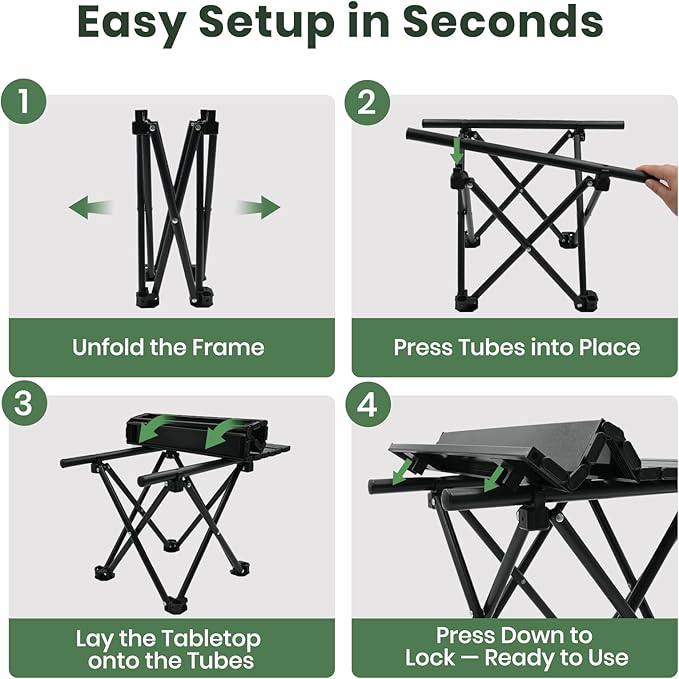 Easy Setup in Seconds

1

Unfold the Frame

2

Press Tubes into Place

3

Lay the Tabletop onto the Tubes

4

Press Down to Lock — Ready to Use