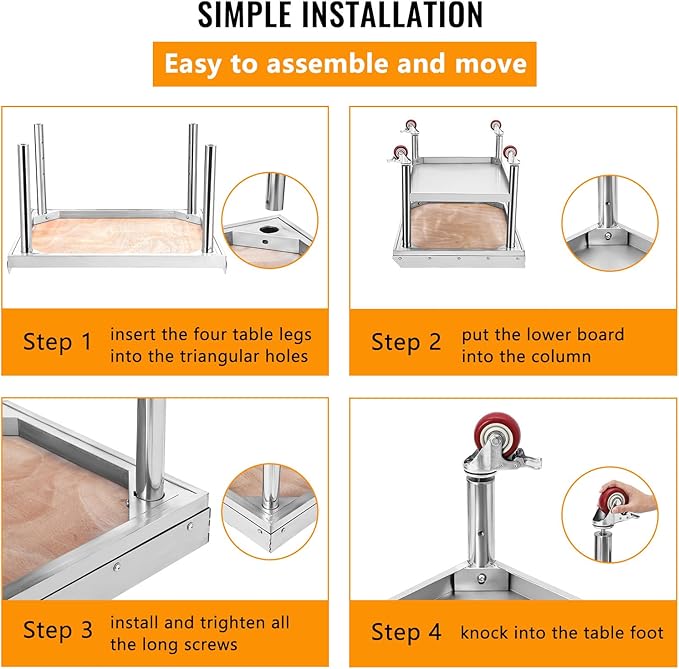 SIMPLE INSTALLATION

Easy to assemble and move

Step 1 insert the four table legs into the triangular holes

Step 2 put the lower board into the column

Step 3 install and trighten all the long screws

Step 4 knock into the table foot