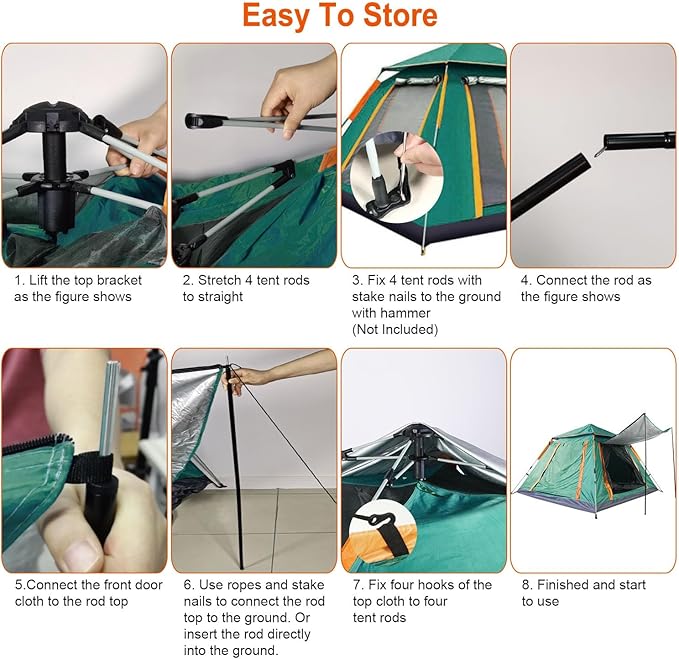 Easy To Store

1. Lift the top bracket as the figure shows

2. Stretch 4 tent rods to straight

3. Fix 4 tent rods with stake nails to the ground with hammer (Not Included)

4. Connect the rod as the figure shows

5.Connect the front door cloth to the rod top

6. Use ropes and stake nails to connect the rod top to the ground. Or insert the rod directly into the ground.

7. Fix four hooks of the top cloth to four tent rods

8. Finished and start to use