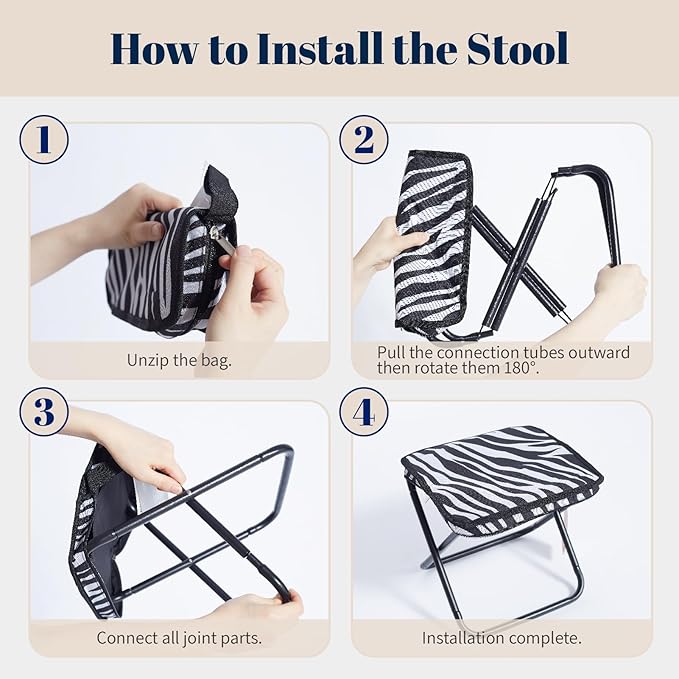 How to Install the Stool

1

Unzip the bag.

2

Pull the connection tubes outward then rotate them 180°.

3

Connect all joint parts.

4

Installation complete.