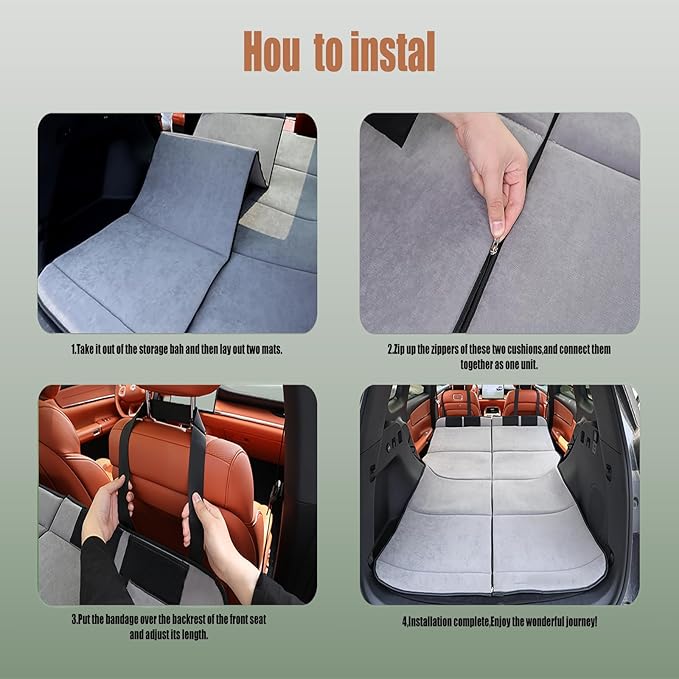 Hou to instal

1.Take it out of the storage bah and then lay out two mats.

2.Zip up the zippers of these two cushions,and connect them together as one unit.

3.Put the bandage over the backrest of the front seat and adjust its length.

4,Installation complete,Enjoy the wonderful journey!