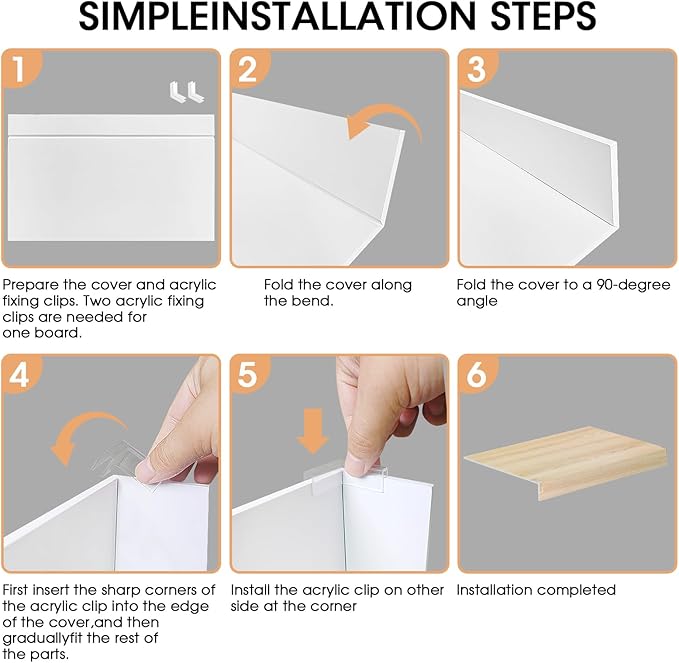 SIMPLEINSTALLATION STEPS

1

Prepare the cover and acrylic fixing clips. Two acrylic fixing clips are needed for one board.

2

Fold the cover along the bend.

3

Fold the cover to a 90-degree angle

4

First insert the sharp corners of the acrylic clip into the edge of the cover,and then graduallyfit the rest of the parts.

5

Install the acrylic clip on other side at the corner

6

Installation completed