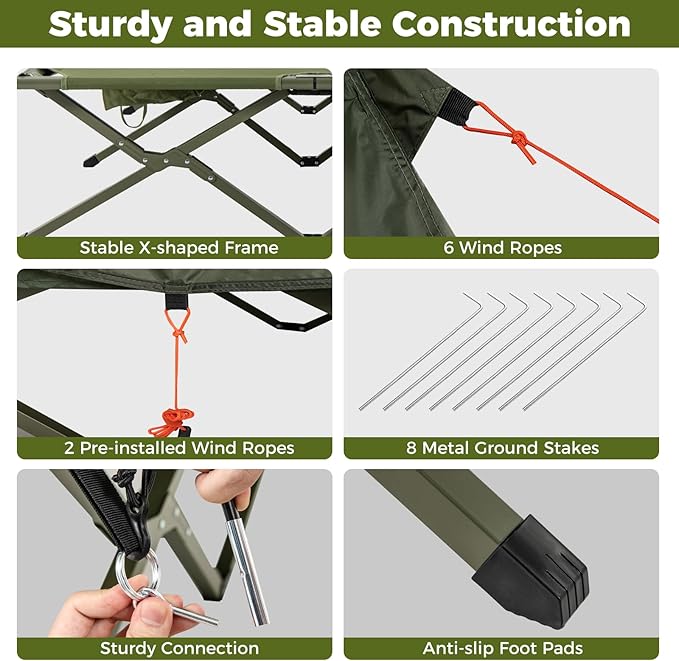 Sturdy and Stable Construction

Stable X-shaped Frame

6 Wind Ropes

2 Pre-installed Wind Ropes

8 Metal Ground Stakes

Sturdy Connection

Anti-slip Foot Pads