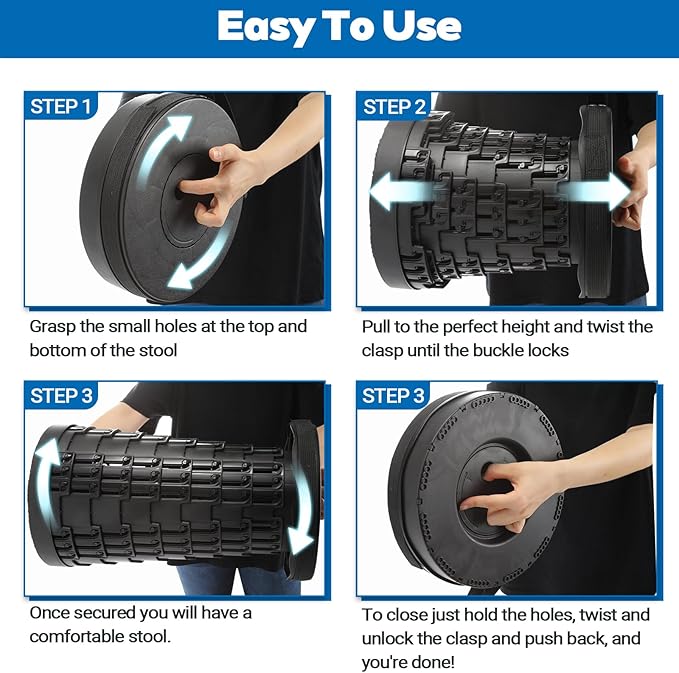 Easy To Use

STEP 1

Grasp the small holes at the top and bottom of the stool

STEP 2

Pull to the perfect height and twist the clasp until the buckle locks

STEP 3

Once secured you will have a comfortable stool.

STEP 3

To close just hold the holes, twist and unlock the clasp and push back, and you're done!