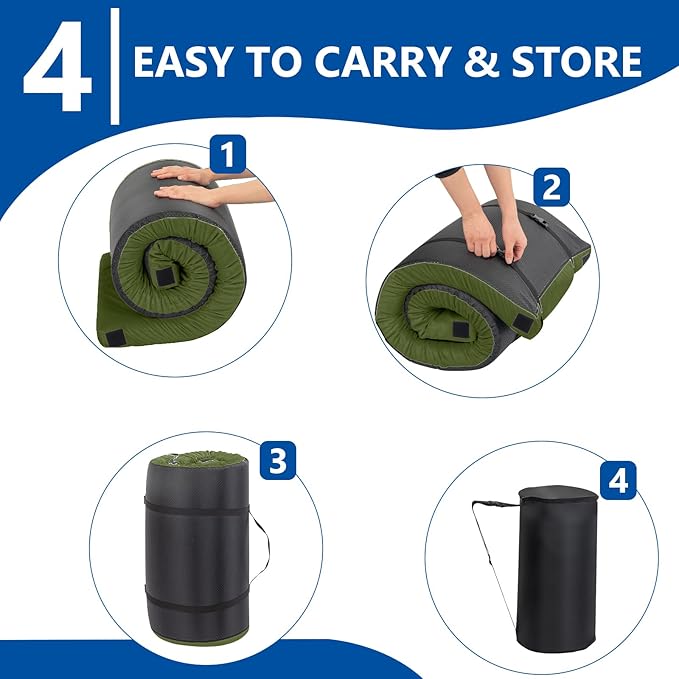 4 EASY TO CARRY & STORE

1

2

3

4