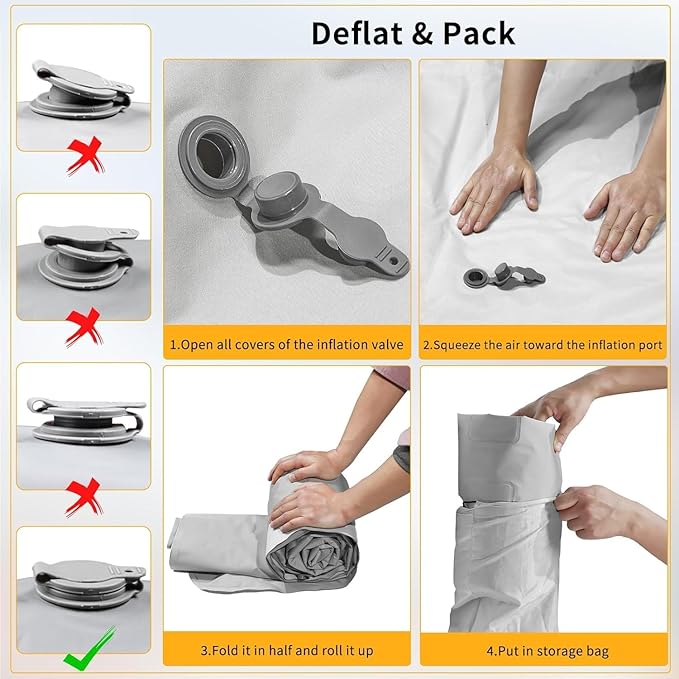 Deflat & Pack

1.Open all covers of the inflation valve

2.Squeeze the air toward the inflation port

3.Fold it in half and roll it up

4.Put in storage bag