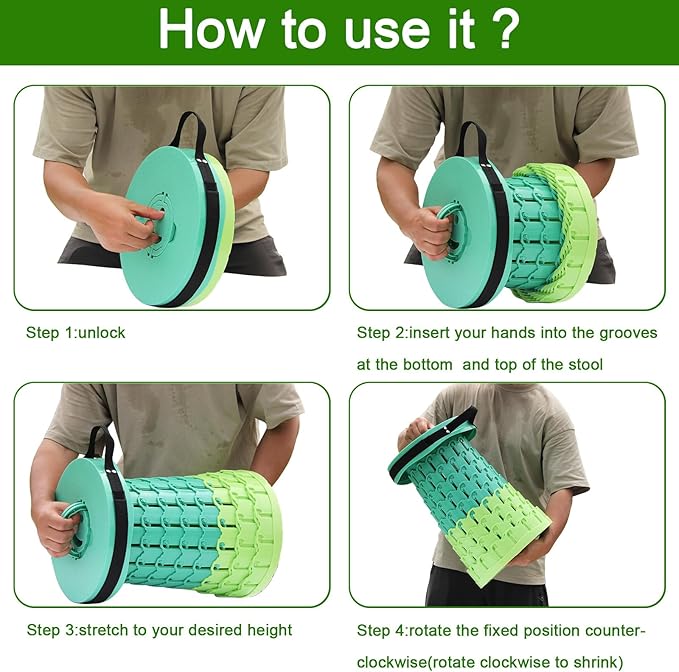 How to use it ?

Step 1:unlock

Step 2:insert your hands into the grooves at the bottom  and top of the stool

Step 3:stretch to your desired height

Step 4:rotate the fixed position counter-clockwise(rotate clockwise to shrink)