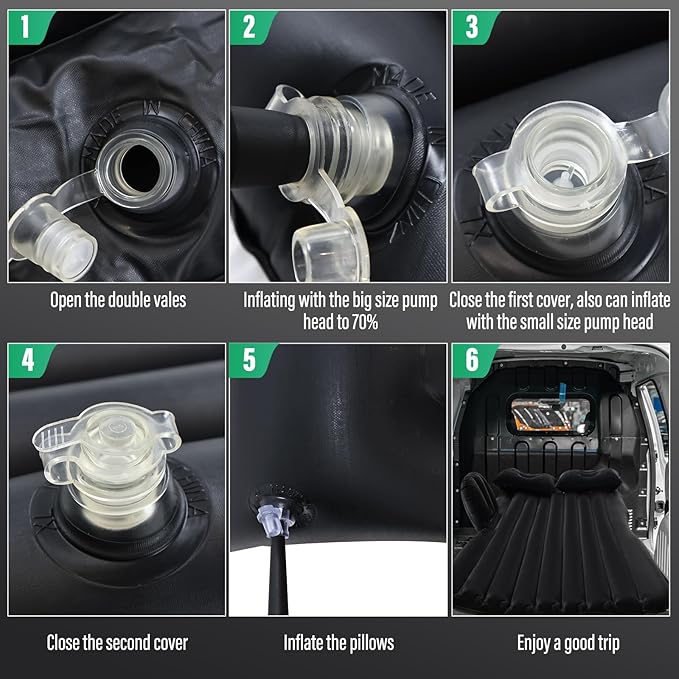 1

MADE IN CHINA

Open the double vales

2

MADE IN CHINA

Inflating with the big size pump head to 70%

3

Close the first cover, also can inflate with the small size pump head

4

CHINA

Close the second cover

5

Inflate the pillows

6

Enjoy a good trip