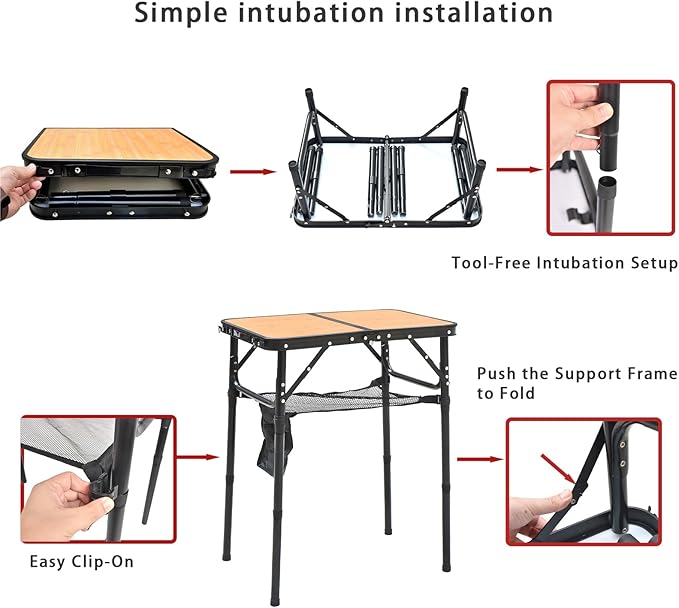 Simple intubation installation

Tool-Free Intubation Setup

Push the Support Frame to Fold

Easy Clip-On