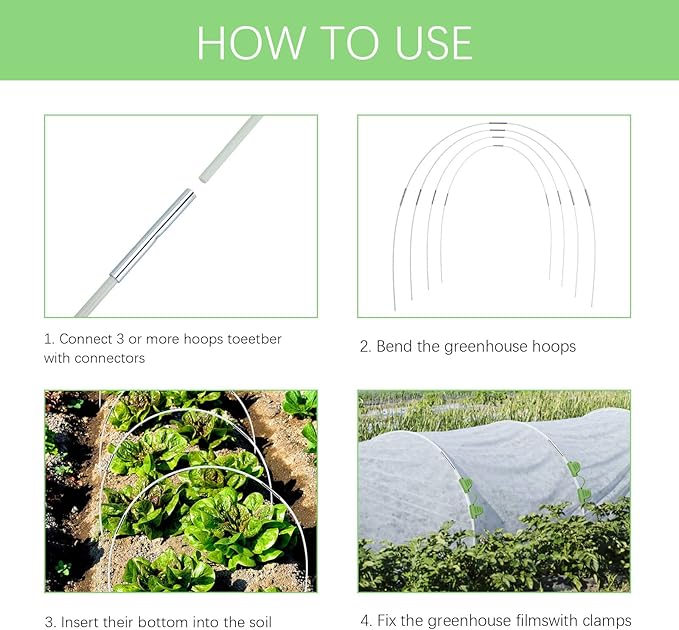 HOW TO USE

1. Connect 3 or more hoops toeetber with connectors

2. Bend the greenhouse hoops

3. Insert their bottom into the soil

4. Fix the greenhouse filmswith clamps