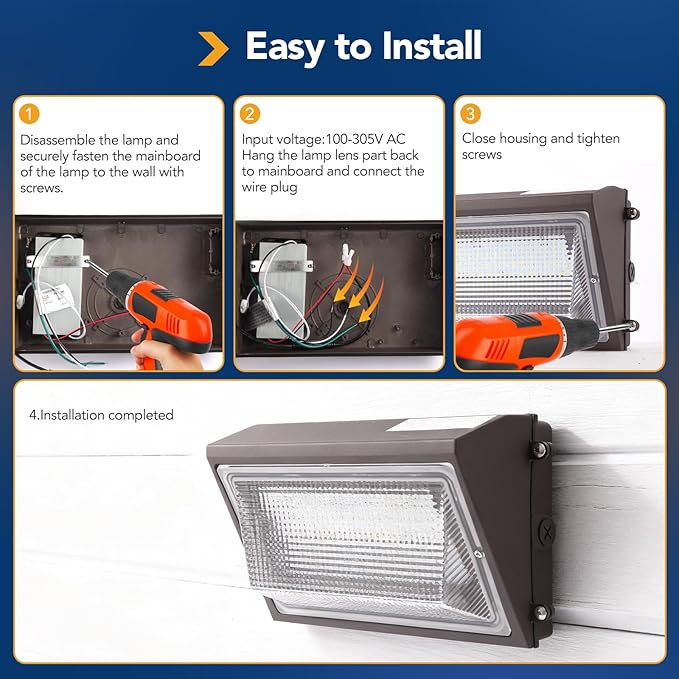 Easy to Install

1

Disassemble the lamp and securely fasten the mainboard of the lamp to the wall with screws.

2

Input voltage:100-305V AC
Hang the lamp lens part back to mainboard and connect the wire plug

3

Close housing and tighten screws

4.Installation completed