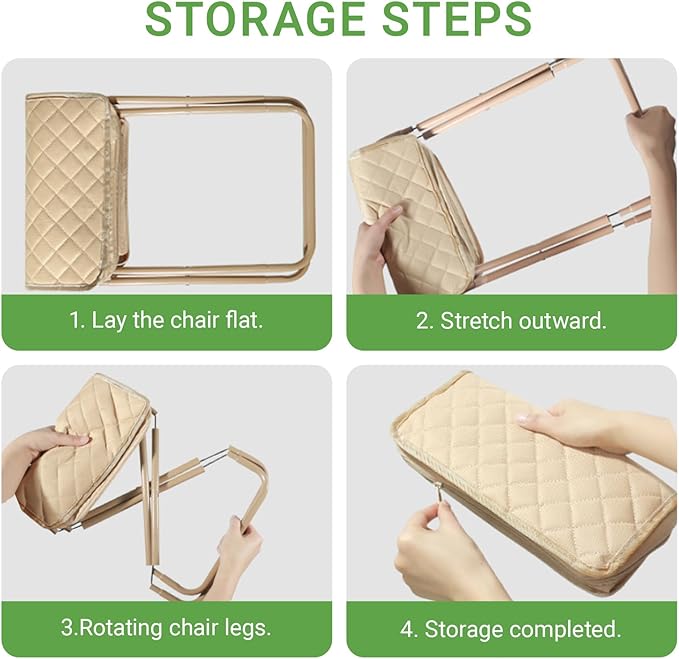 STORAGE STEPS

1. Lay the chair flat.

2. Stretch outward.

3.Rotating chair legs.

4. Storage completed.