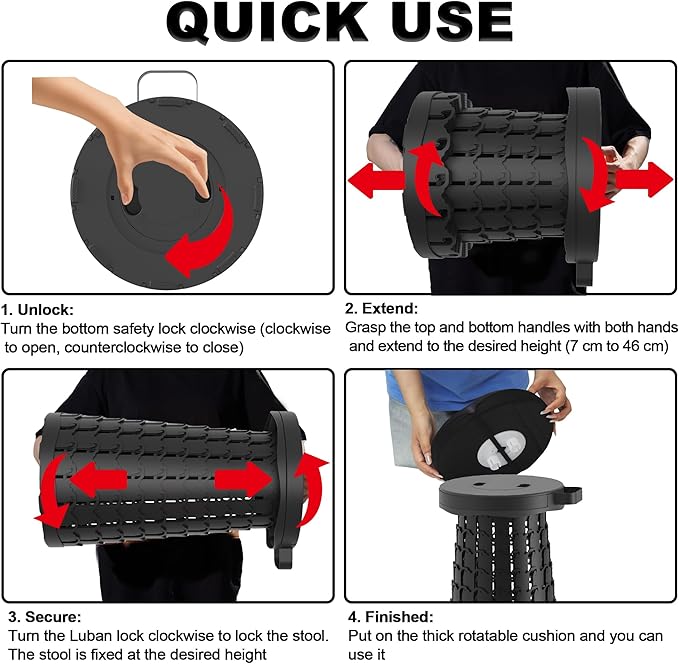 QUICK USE

1. Unlock:
Turn the bottom safety lock clockwise (clockwise to open, counterclockwise to close)

2. Extend:
Grasp the top and bottom handles with both hands and extend to the desired height (7 cm to 46 cm)

3. Secure:
Turn the Luban lock clockwise to lock the stool. The stool is fixed at the desired height

4. Finished:
Put on the thick rotatable cushion and you can use it