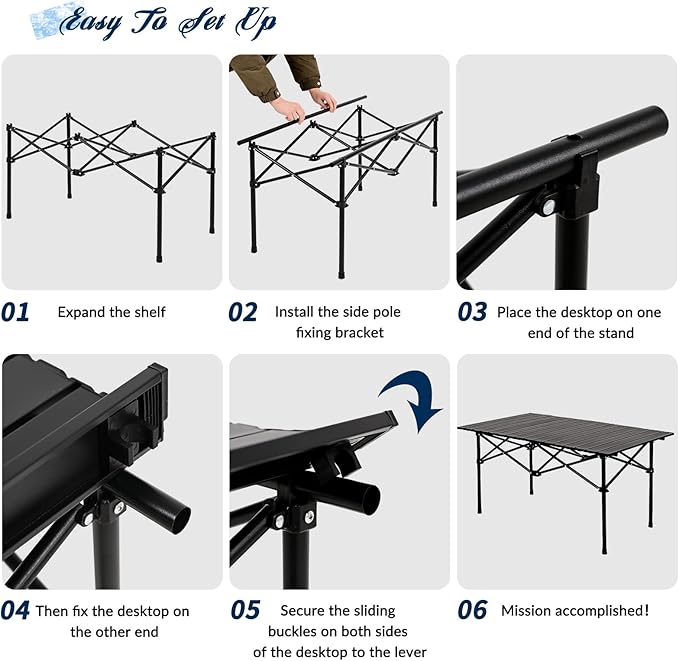 Easy To Set Up

01 Expand the shelf

02 Install the side pole fixing bracket

03 Place the desktop on one end of the stand

04 Then fix the desktop on the other end

05 Secure the sliding buckles on both sides of the desktop to the lever

06 Mission accomplished!