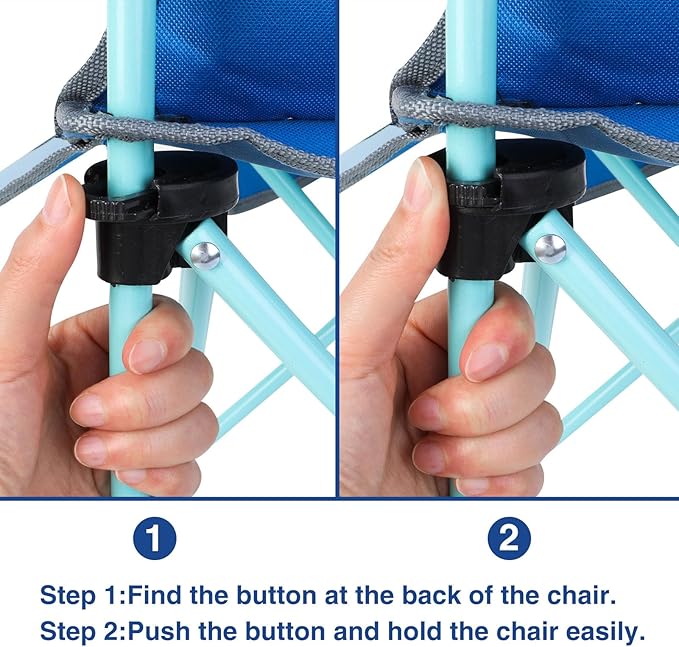 1

2

Step 1:Find the button at the back of the chair.
Step 2:Push the button and hold the chair easily.