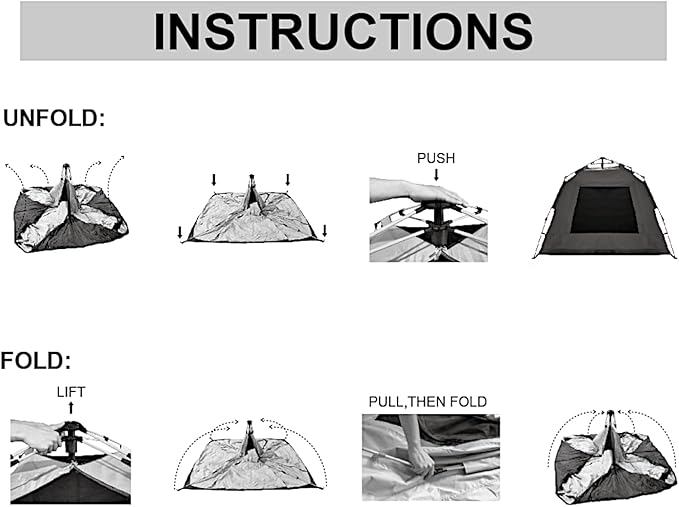 INSTRUCTIONS

UNFOLD:

PUSH

FOLD:

LIFT

PULL,THEN FOLD