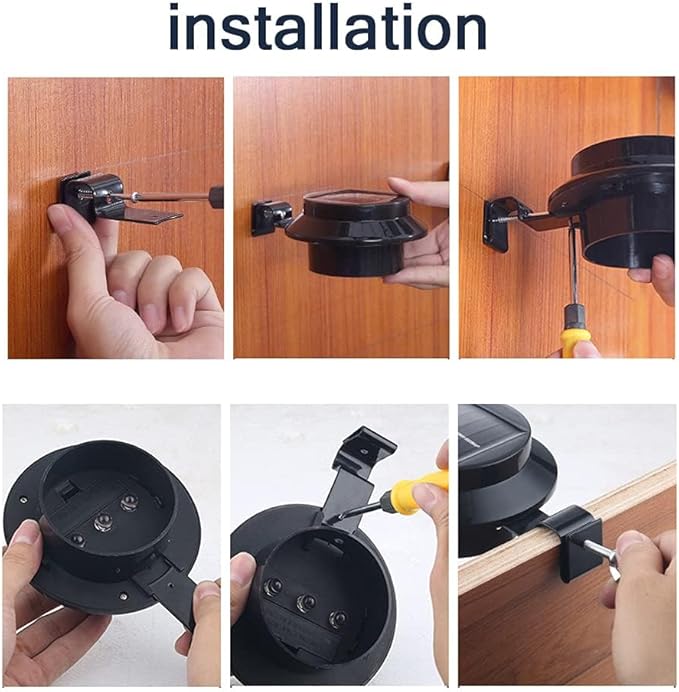 installation