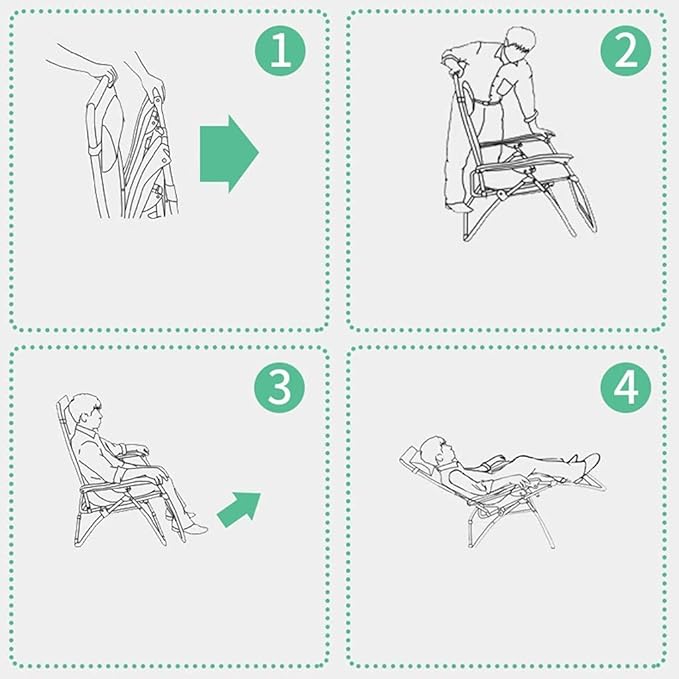 1

2

3

4