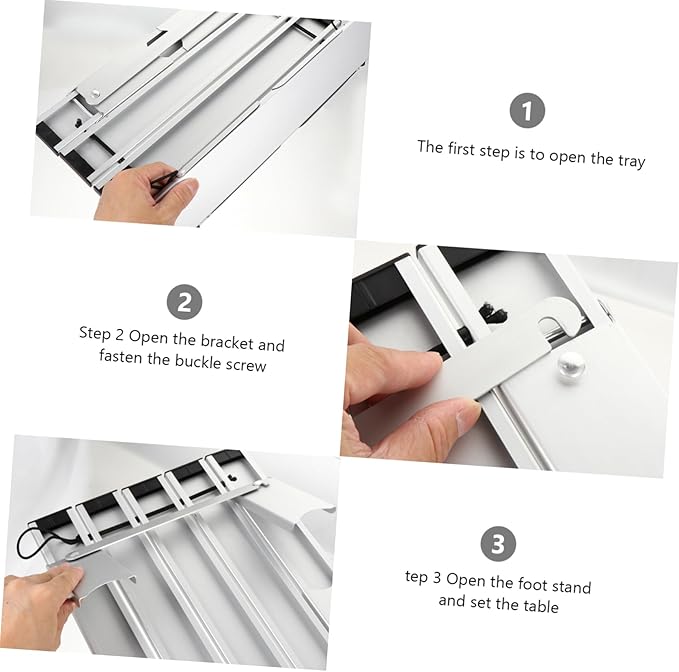 1

The first step is to open the tray

2

Step 2 Open the bracket and fasten the buckle screw

3

tep 3 Open the foot stand and set the table