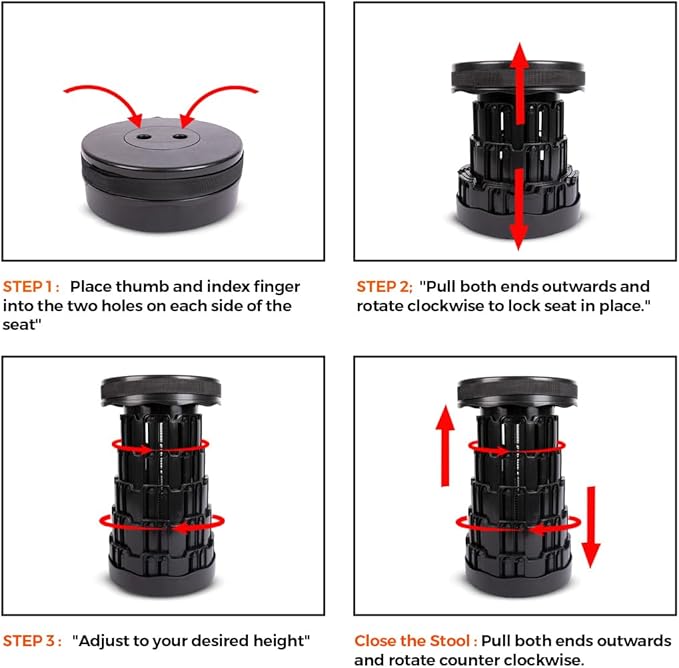 STEP 1 : Place thumb and index finger into the two holes on each side of the seat"

STEP 2; "Pull both ends outwards and rotate clockwise to lock seat in place."

STEP 3 : "Adjust to your desired height"

Close the Stool : Pull both ends outwards and rotate counter clockwise.