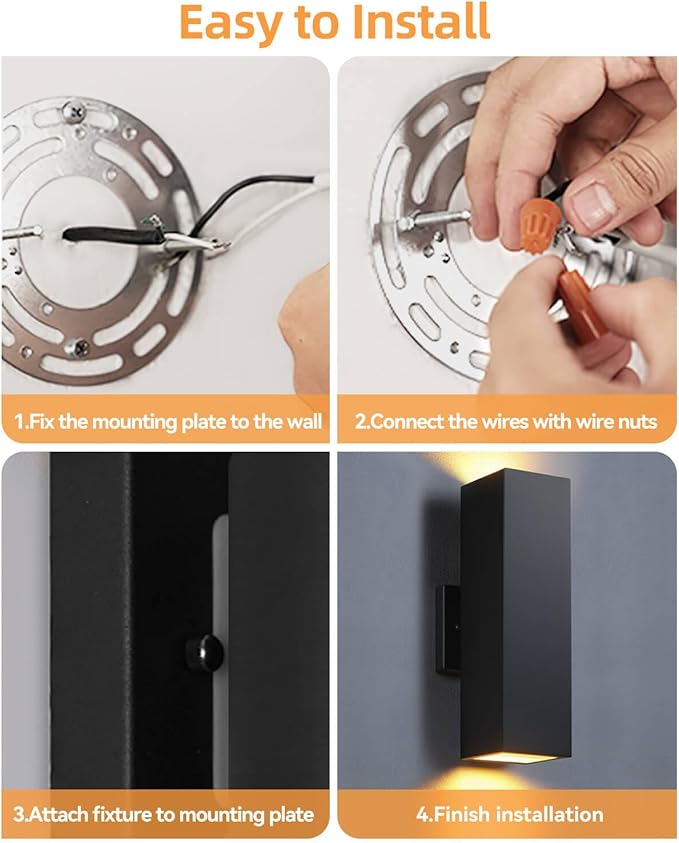 Easy to Install

1.Fix the mounting plate to the wall

2.Connect the wires with wire nuts

3.Attach fixture to mounting plate

4.Finish installation