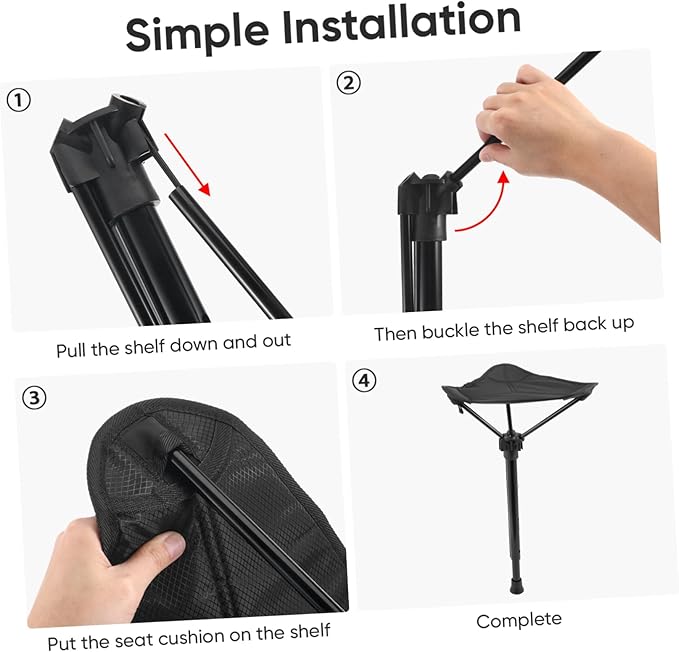 Simple Installation

①

Pull the shelf down and out

②

Then buckle the shelf back up

③

Put the seat cushion on the shelf

④

Complete