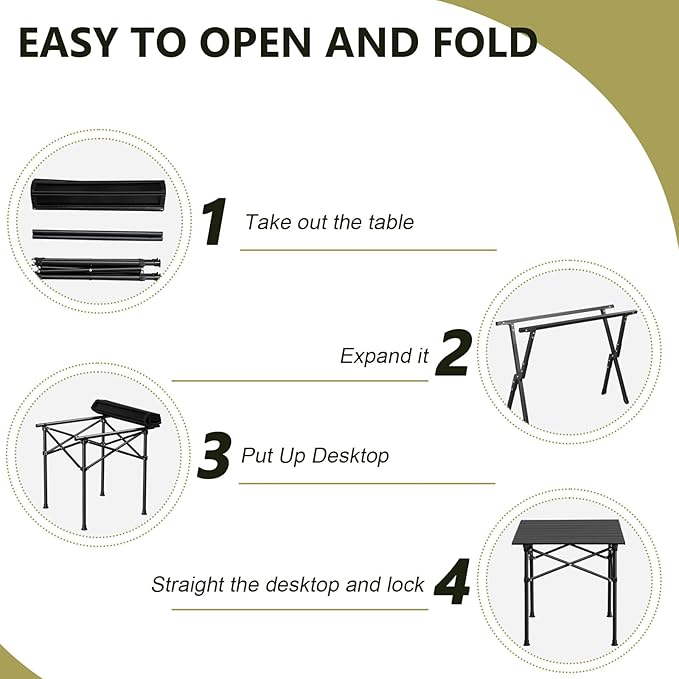 EASY TO OPEN AND FOLD

1 Take out the table

Expand it 2

3 Put Up Desktop

Straight the desktop and lock 4