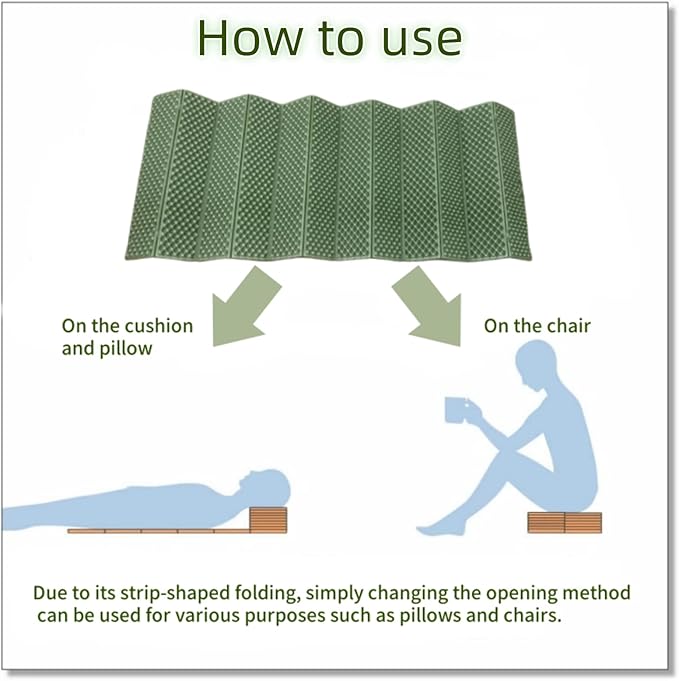 How to use

On the cushion and pillow

On the chair

Due to its strip-shaped folding, simply changing the opening method can be used for various purposes such as pillows and chairs.