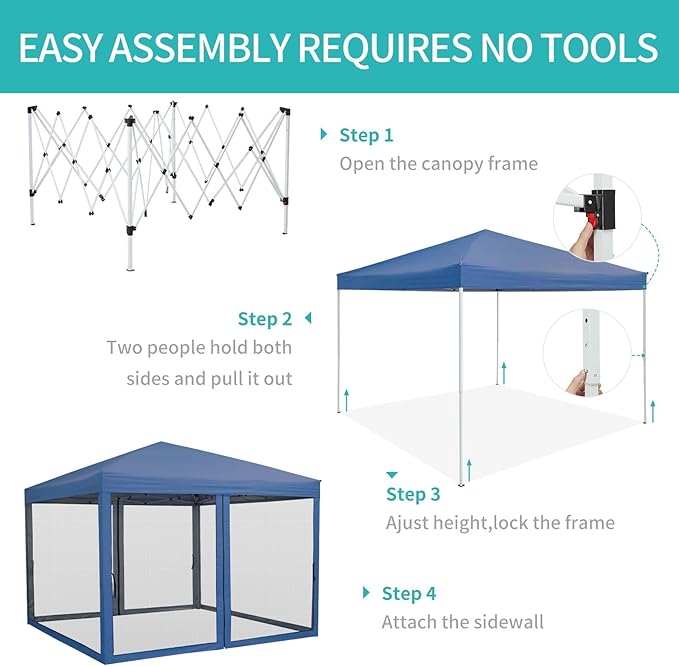 EASY ASSEMBLY REQUIRES NO TOOLS

Step 1
Open the canopy frame

Step 2
Two people hold both sides and pull it out

Step 3
Ajust height,lock the frame

Step 4
Attach the sidewall