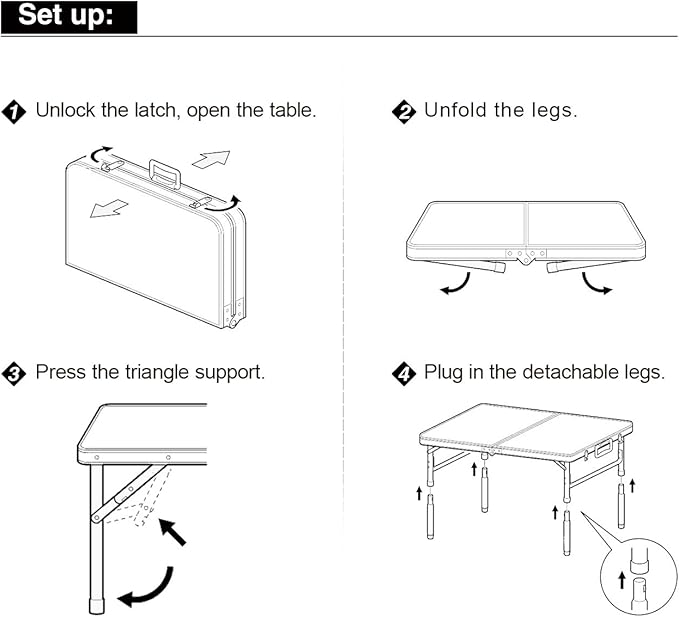 Set up:

1 Unlock the latch, open the table.

2 Unfold the legs.

3 Press the triangle support.

4 Plug in the detachable legs.