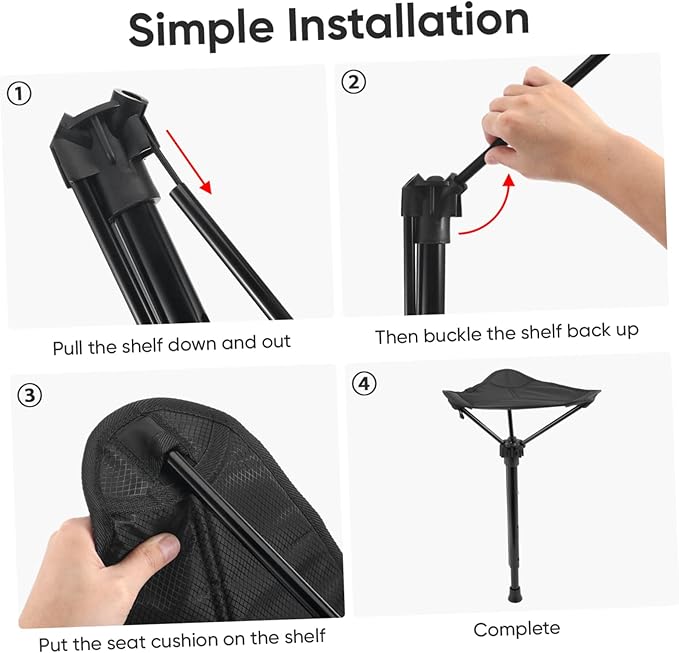 Simple Installation

①

Pull the shelf down and out

②

Then buckle the shelf back up

③

Put the seat cushion on the shelf

④

Complete