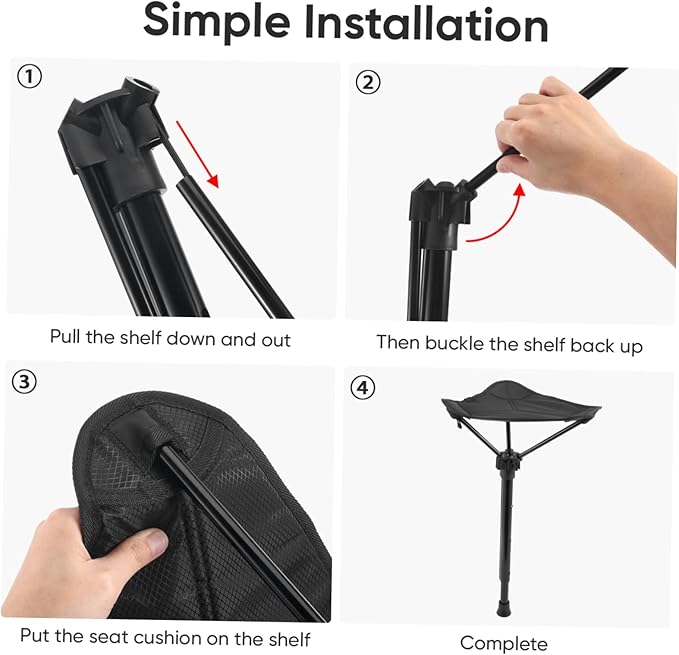 Simple Installation

①

Pull the shelf down and out

②

Then buckle the shelf back up

③

Put the seat cushion on the shelf

④

Complete