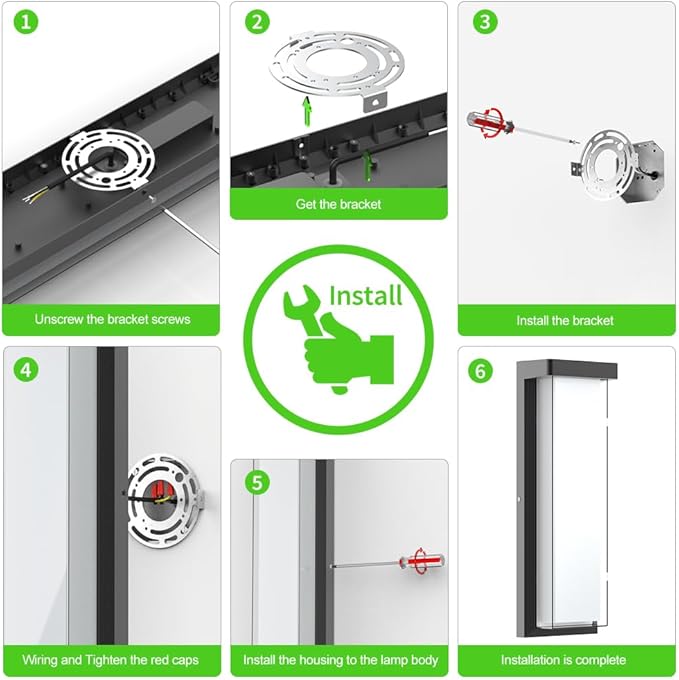 1

Unscrew the bracket screws

2

Get the bracket

3

Install the bracket

Install

4

Wiring and Tighten the red caps

5

Install the housing to the lamp body

6

Installation is complete