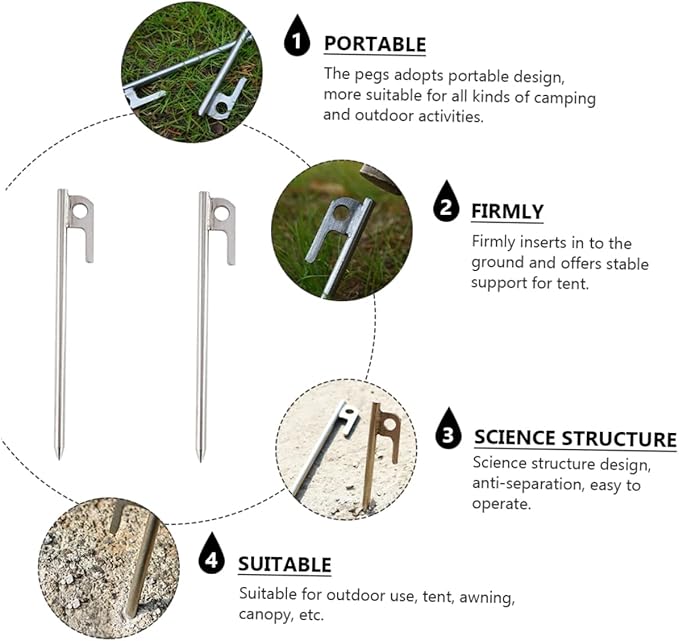 1 PORTABLE

The pegs adopts portable design, more suitable for all kinds of camping and outdoor activities.

2 FIRMLY

Firmly inserts in to the ground and offers stable support for tent.

3 SCIENCE STRUCTURE

Science structure design, anti-separation, easy to operate.

4 SUITABLE

Suitable for outdoor use, tent, awning, canopy, etc.