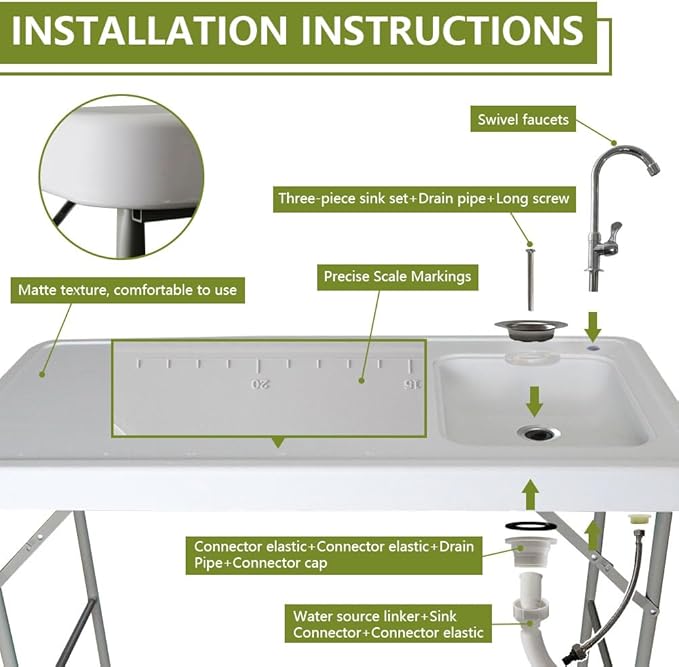 INSTALLATION INSTRUCTIONS

Swivel faucets

Three-piece sink set+Drain pipe+Long screw

Matte texture, comfortable to use

Precise Scale Markings

20

15

Connector elastic+Connector elastic+Drain Pipe+Connector cap

Water source linker+Sink Connector+Connector elastic