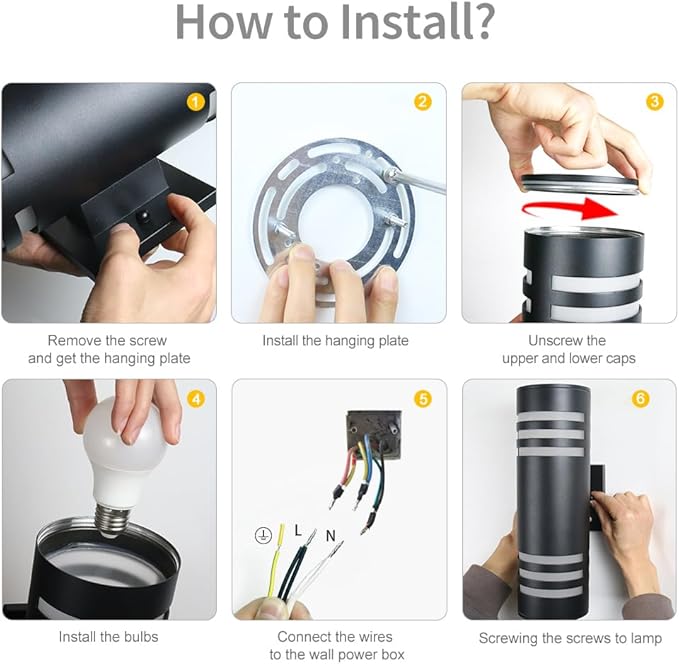 How to Install?

1

Remove the screw and get the hanging plate

2

Install the hanging plate

3

Unscrew the upper and lower caps

4

Install the bulbs

5

L

N

Connect the wires to the wall power box

6

Screwing the screws to lamp