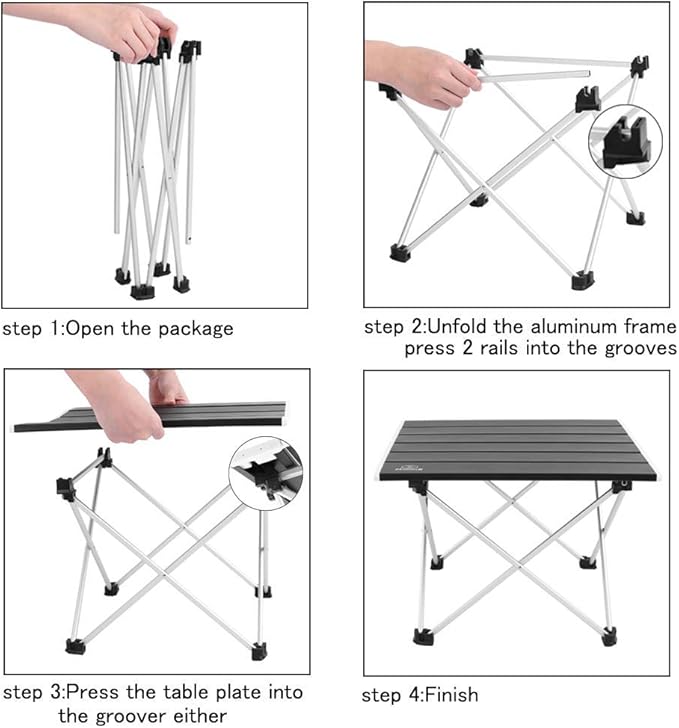 step 1:Open the package

step 2:Unfold the aluminum frame press 2 rails into the grooves

step 3:Press the table plate into the groover either

step 4:Finish