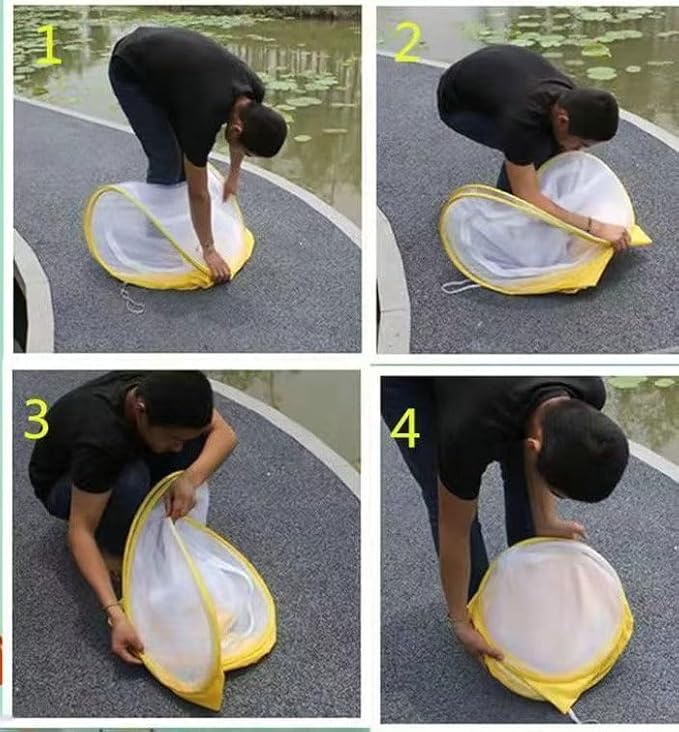 1

2

3

4