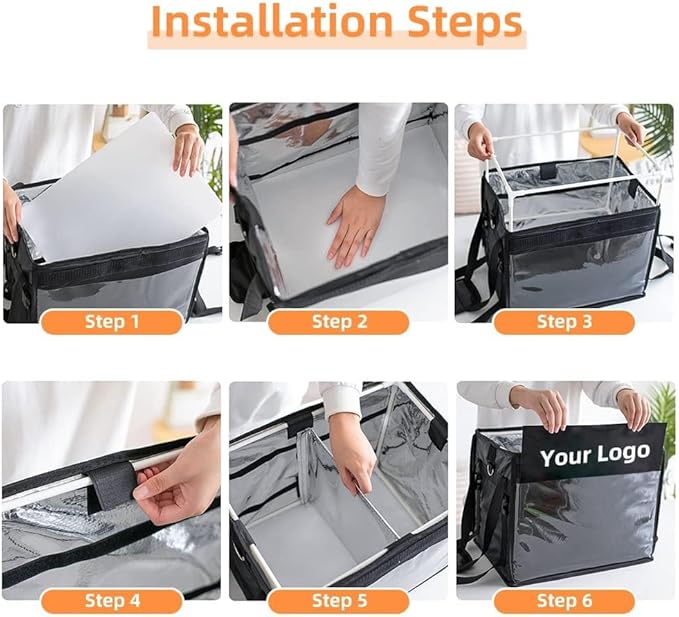 Installation Steps

Step 1

Step 2

Step 3

Step 4

Step 5

Your Logo

Step 6