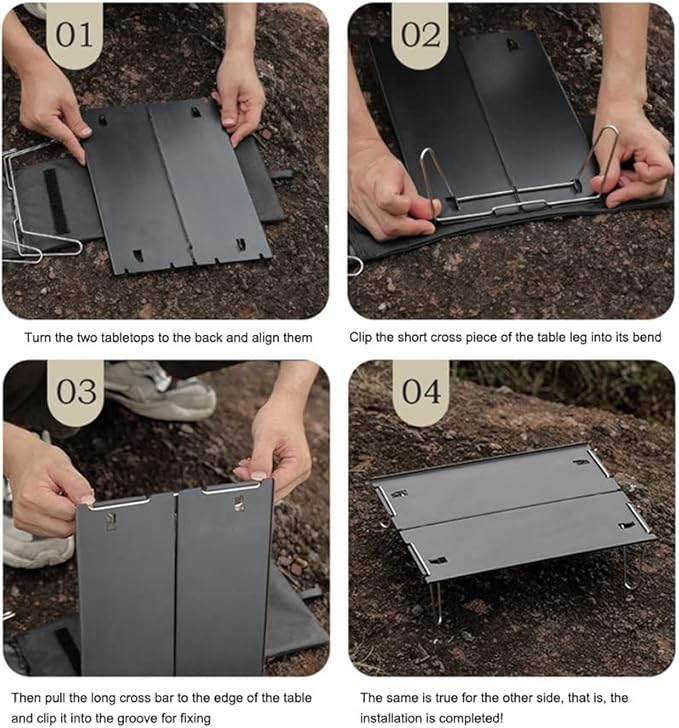 01

Turn the two tabletops to the back and align them

02

Clip the short cross piece of the table leg into its bend

03

Then pull the long cross bar to the edge of the table and clip it into the groove for fixing

04

The same is true for the other side, that is, the installation is completed!