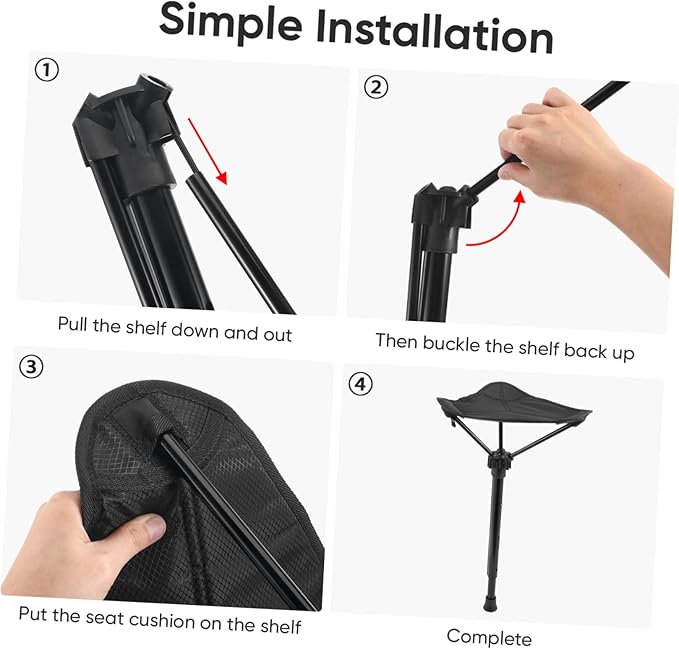 Simple Installation

①

Pull the shelf down and out

②

Then buckle the shelf back up

③

Put the seat cushion on the shelf

④

Complete