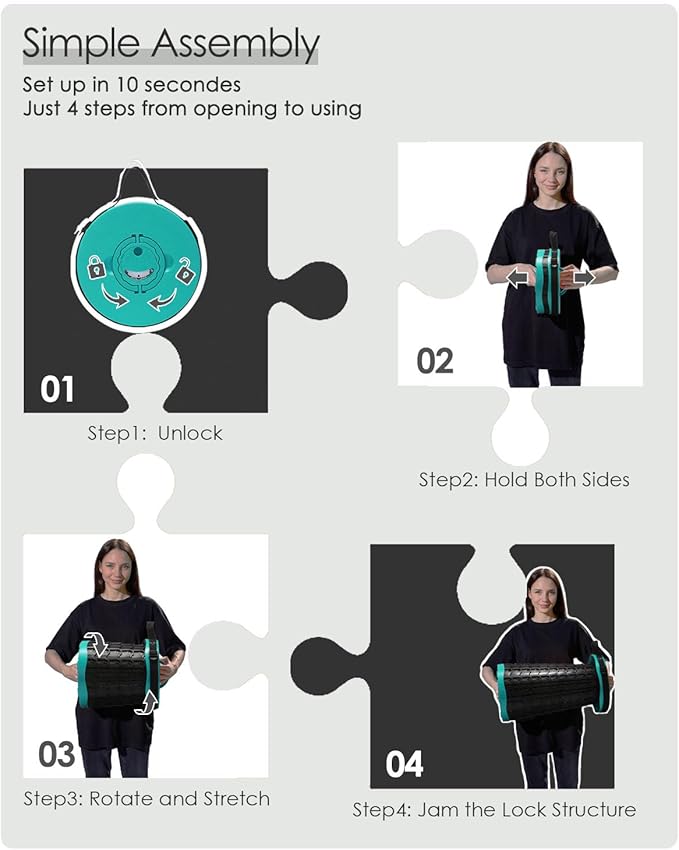 Simple Assembly

Set up in 10 secondes
Just 4 steps from opening to using

01

Step1: Unlock

02

Step2: Hold Both Sides

03

Step3: Rotate and Stretch

04

Step4: Jam the Lock Structure