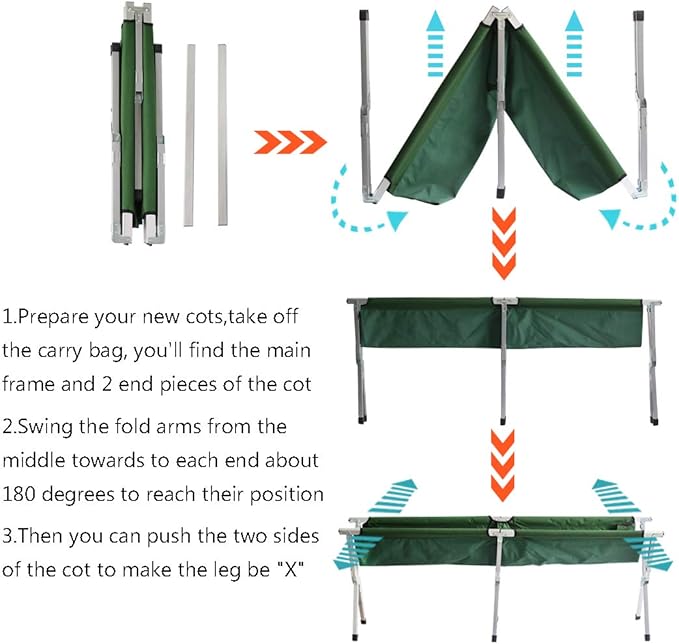 1.Prepare your new cots,take off the carry bag, you'll find the main frame and 2 end pieces of the cot

2.Swing the fold arms from the middle towards to each end about 180 degrees to reach their position

3.Then you can push the two sides of the cot to make the leg be "X"