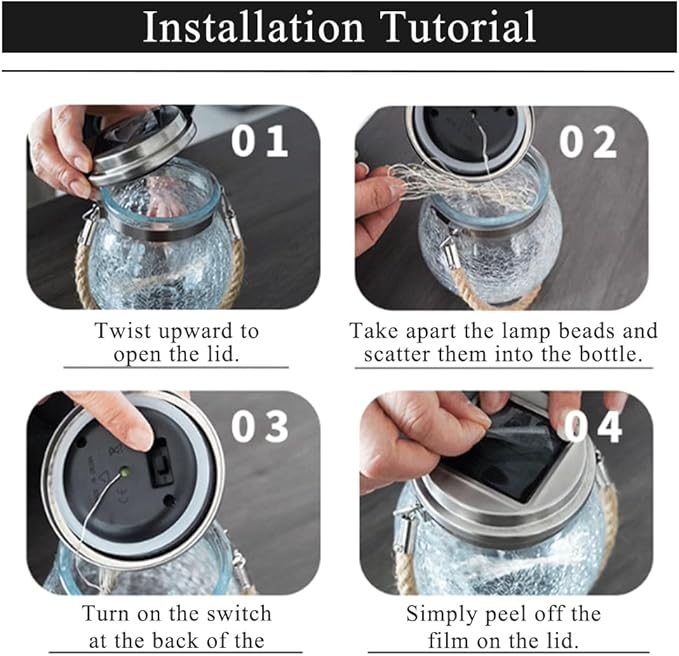 Installation Tutorial

01

Twist upward to open the lid.

02

Take apart the lamp beads and scatter them into the bottle.

03

Turn on the switch at the back of the

04

Simply peel off the film on the lid.